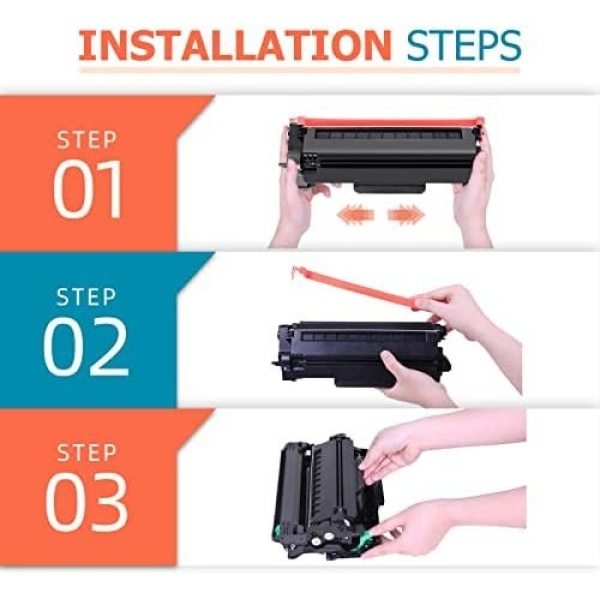 INSTALLATION STEPS

STEP
01

STEP
02

STEP
03